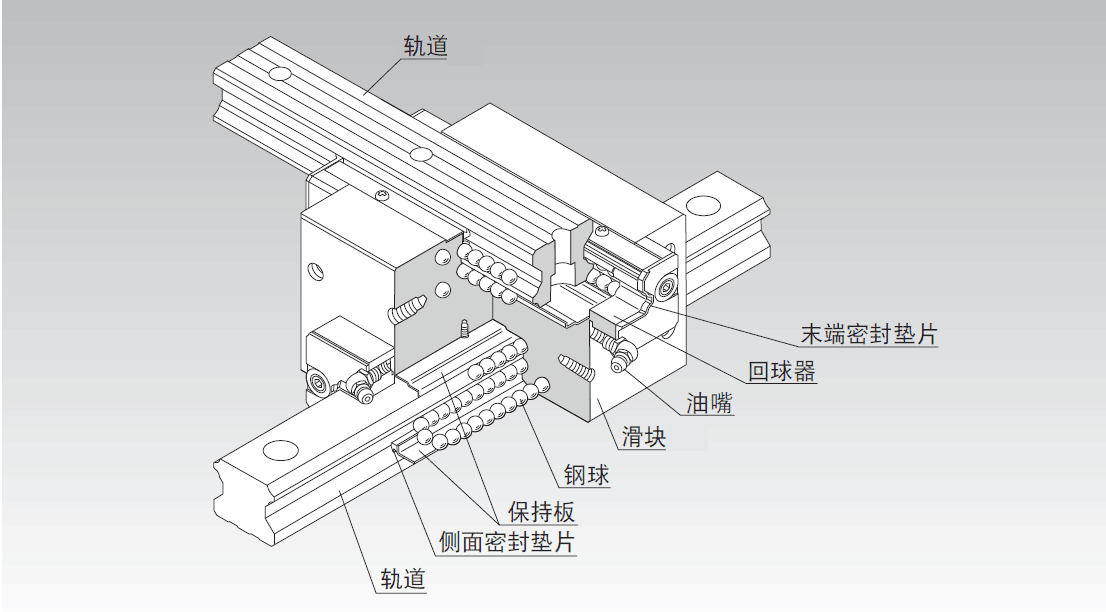 轨道
末端密封垫片
回球器
油嘴
滑块
钢球
保持板
侧面密封垫片
轨道